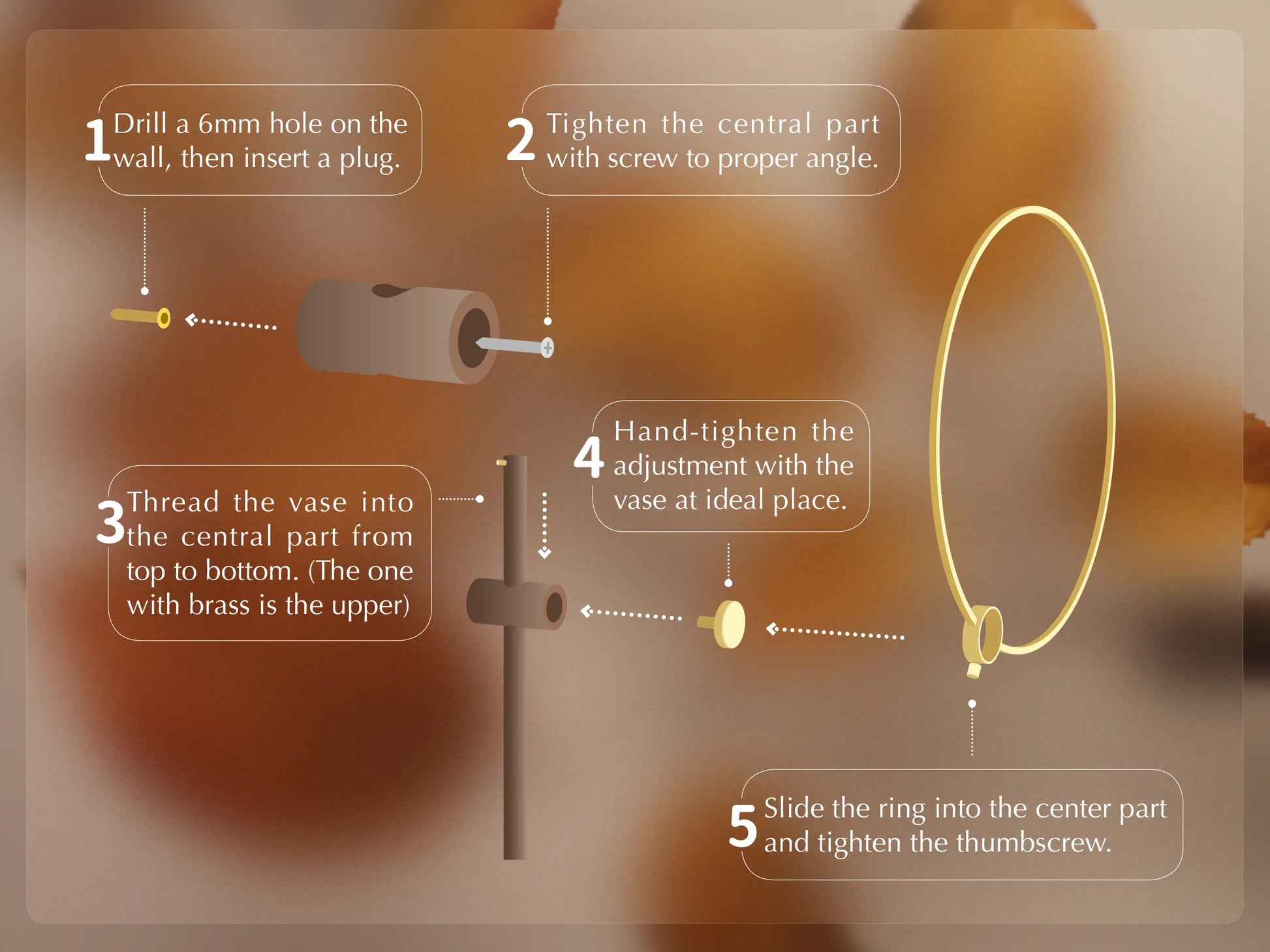 1 Drill a 6mm hole on the wall, then insert a plug.

2 Tighten the central part with screw to proper angle.

3 Thread the vase into the central part from top to bottom. (The one with brass is the upper)

4 Hand-tighten the adjustment with the vase at ideal place.

5 Slide the ring into the center part and tighten the thumbscrew.