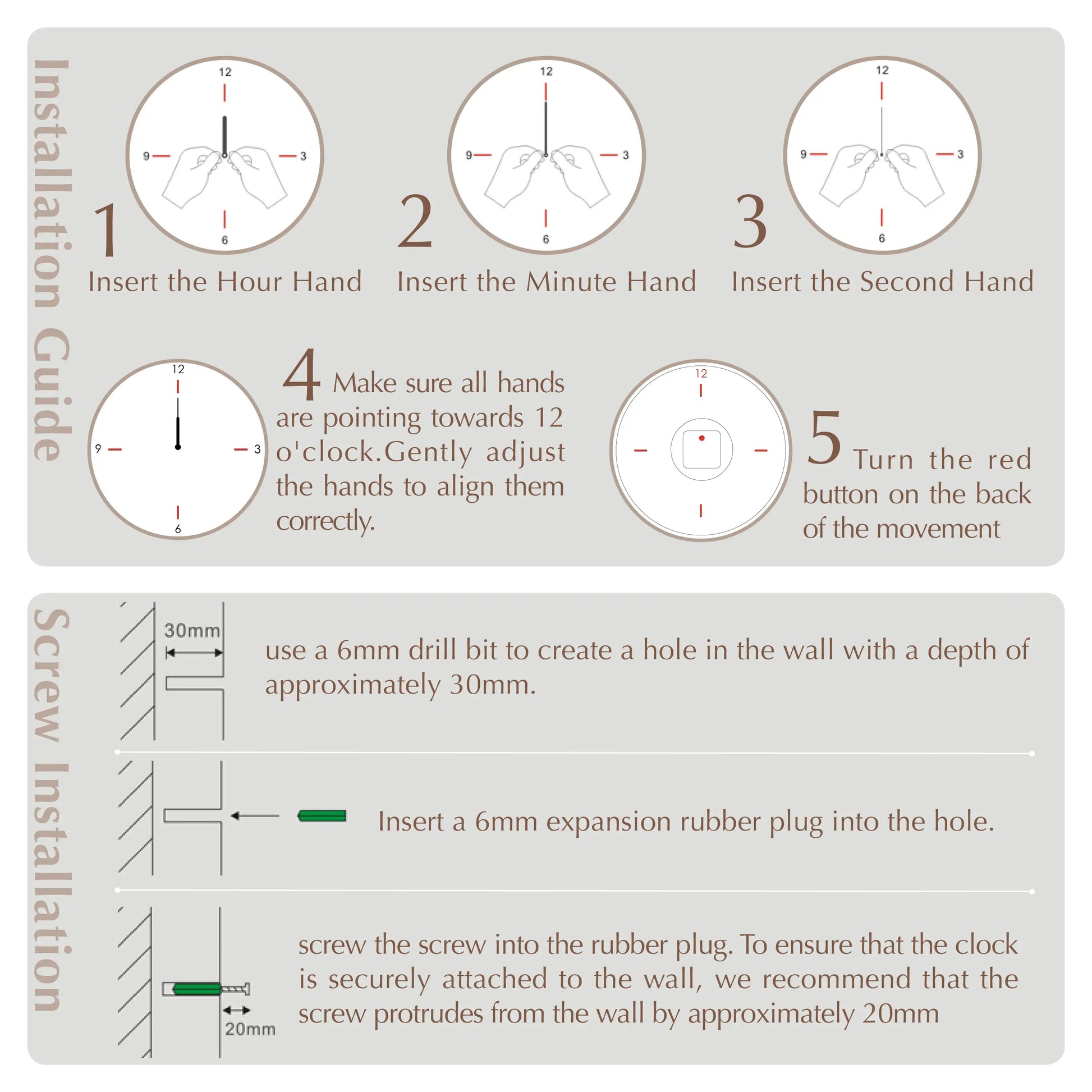 Installation Guide

12
9
3
6
1
Insert the Hour Hand

12
9
3
6
2
Insert the Minute Hand

12
9
3
6
3
Insert the Second Hand

12
9
3
6

4 Make sure all hands are pointing towards 12 o'clock.Gently adjust the hands to align them correctly.

12

5 Turn the red button on the back of the movement

Screw Installation

30mm

use a 6mm drill bit to create a hole in the wall with a depth of approximately 30mm.

Insert a 6mm expansion rubber plug into the hole.

20mm

screw the screw into the rubber plug. To ensure that the clock is securely attached to the wall, we recommend that the screw protrudes from the wall by approximately 20mm