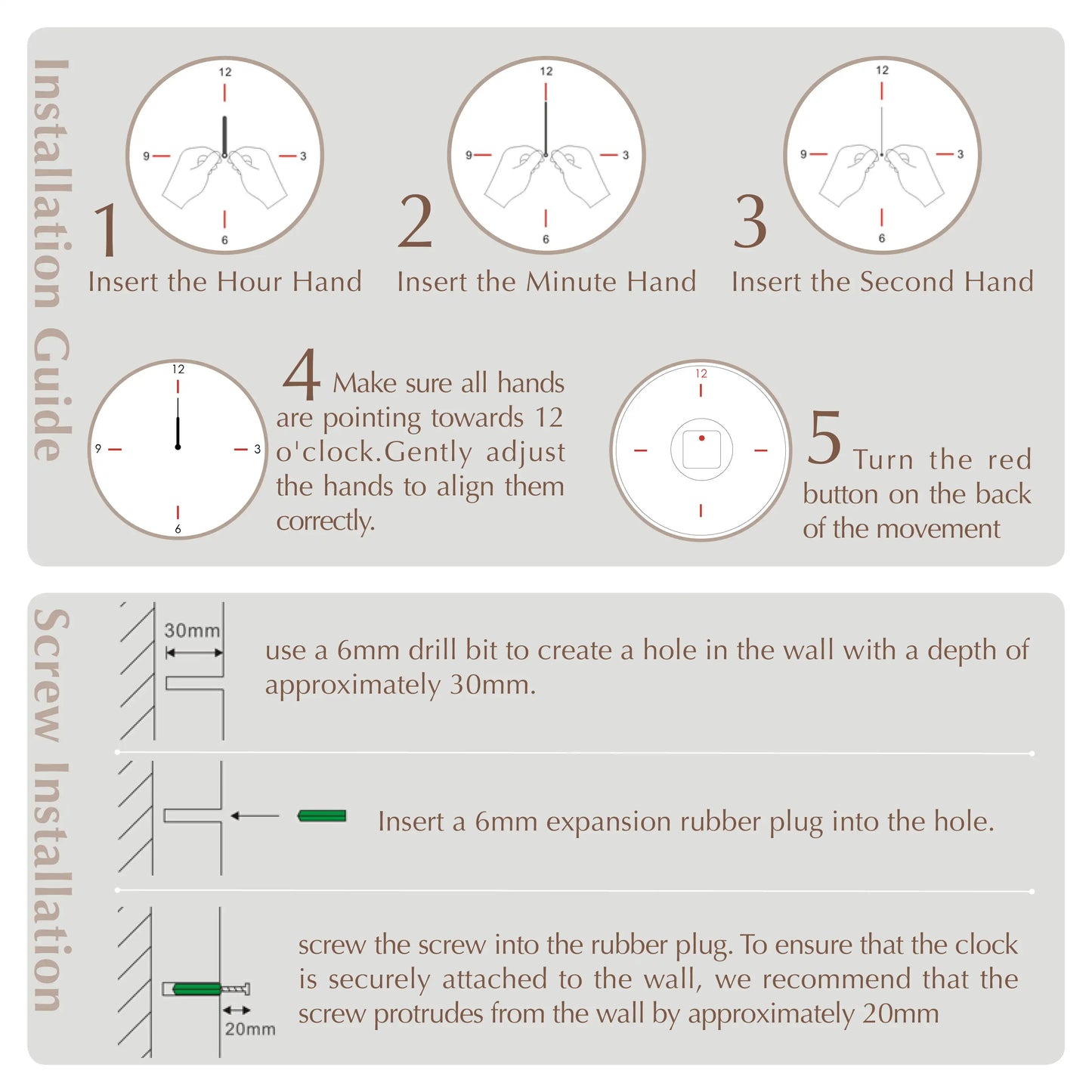 Installation Guide

12
9
3
6
1
Insert the Hour Hand

12
9
3
6
2
Insert the Minute Hand

12
9
3
6
3
Insert the Second Hand

12
9
3
6

4 Make sure all hands are pointing towards 12 o'clock.Gently adjust the hands to align them correctly.

12

5 Turn the red button on the back of the movement

Screw Installation

30mm

use a 6mm drill bit to create a hole in the wall with a depth of approximately 30mm.

Insert a 6mm expansion rubber plug into the hole.

20mm

screw the screw into the rubber plug. To ensure that the clock is securely attached to the wall, we recommend that the screw protrudes from the wall by approximately 20mm