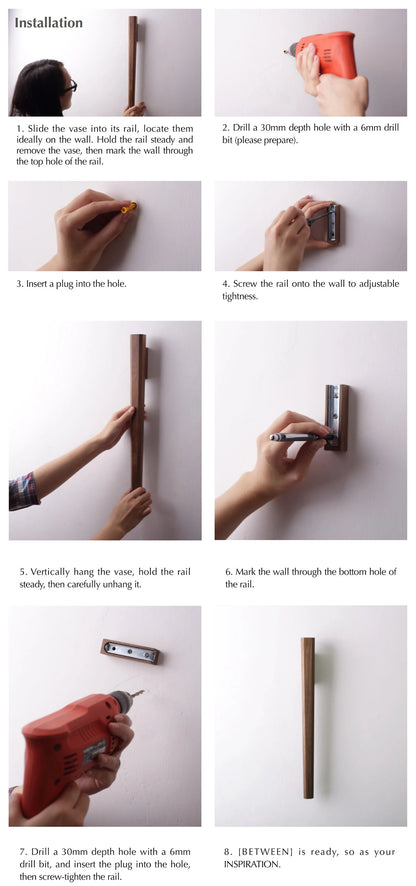 Installation

1. Slide the vase into its rail, locate them ideally on the wall. Hold the rail steady and remove the vase, then mark the wall through the top hole of the rail.

2. Drill a 30mm depth hole with a 6mm drill bit (please prepare).

3. Insert a plug into the hole.

4. Screw the rail onto the wall to adjustable tightness.

5. Vertically hang the vase, hold the rail steady, then carefully unhang it.

6. Mark the wall through the bottom hole of the rail.

7. Drill a 30mm depth hole with a 6mm drill bit, and insert the plug into the hole, then screw-tighten the rail.

8. [BETWEEN] is ready, so as your INSPIRATION.