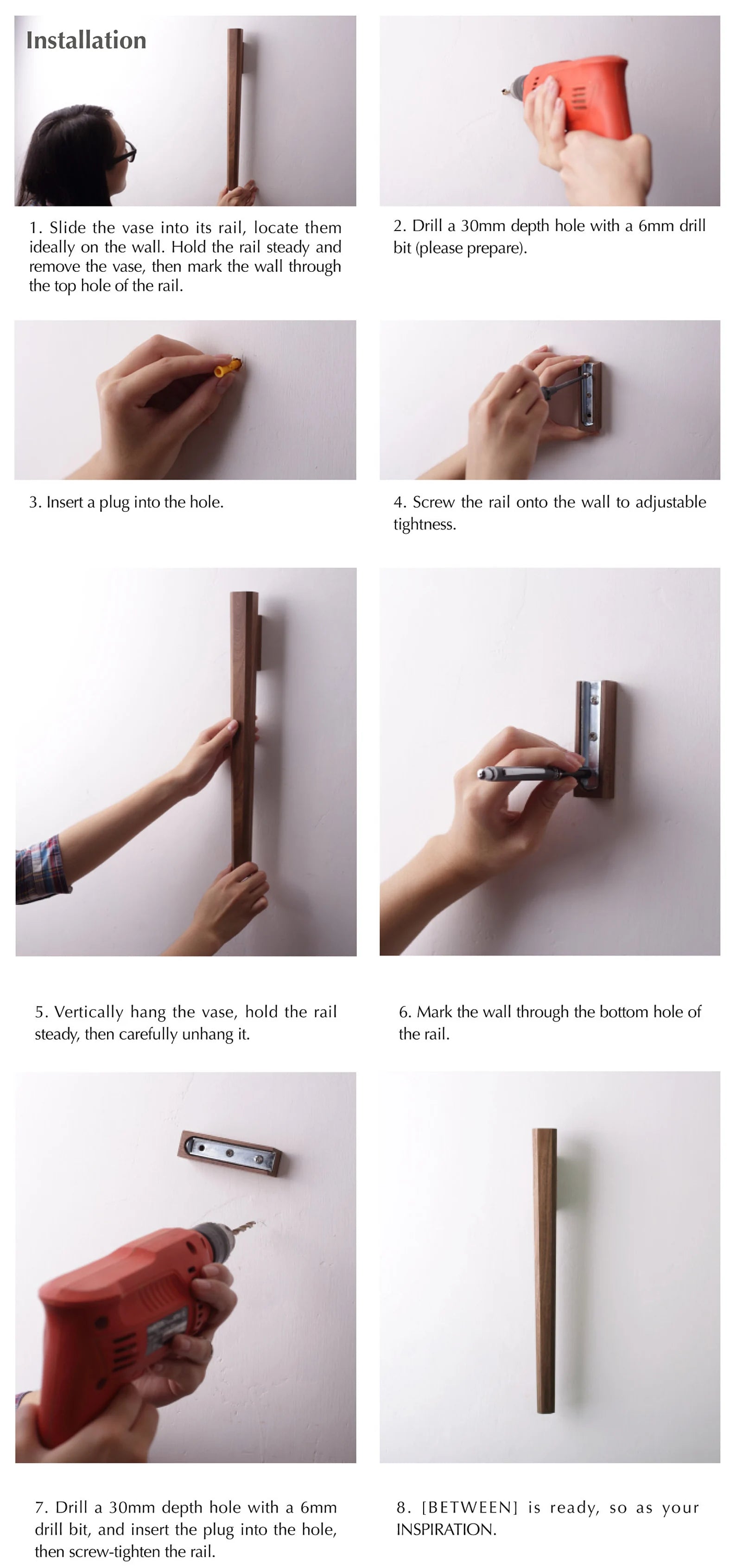 Installation

1. Slide the vase into its rail, locate them ideally on the wall. Hold the rail steady and remove the vase, then mark the wall through the top hole of the rail.

2. Drill a 30mm depth hole with a 6mm drill bit (please prepare).

3. Insert a plug into the hole.

4. Screw the rail onto the wall to adjustable tightness.

5. Vertically hang the vase, hold the rail steady, then carefully unhang it.

6. Mark the wall through the bottom hole of the rail.

7. Drill a 30mm depth hole with a 6mm drill bit, and insert the plug into the hole, then screw-tighten the rail.

8. [BETWEEN] is ready, so as your INSPIRATION.